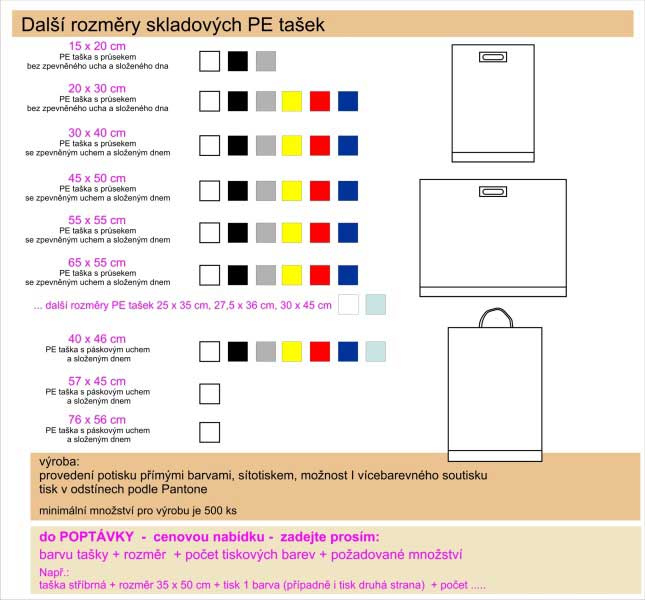 Další rozměry skladových PE tašek

15 x 20 cm
PE taška s průsekem
bez zpevněného ucha a složeného dna

20 x 30 cm
PE taška s průsekem
bez zpevněného ucha a složeného dna

30 x 40 cm
PE taška s průsekem
se zpevněným uchem a složeným dnem

45 x 50 cm
PE taška s průsekem
se zpevněným uchem a složeným dnem

55 x 55 cm
PE taška s průsekem
se zpevněným uchem a složeným dnem

65 x 55 cm
PE taška s průsekem
se zpevněným uchem a složeným dnem

... další rozměry PE tašek 25 x 35 cm, 27,5 x 36 cm, 30 x 45 cm

40 x 46 cm
PE taška s páskovým uchem
a složeným dnem

57 x 45 cm
PE taška s páskovým uchem
a složeným dnem

76 x 56 cm
PE taška s páskovým uchem
a složeným dnem

výroba:
provedení potisku přímými barvami, sítotiskem, možnost I vícebarevného soutisku
tisk v odstínech podle Pantone

minimální množství pro výrobu je 500 ks

do POPTÁVKY - cenovou nabídku - zadejte prosím:
barvu tašky + rozměr + počet tiskových barev + požadované množství

Např.:
taška stříbrná + rozměr 35 x 50 cm + tisk 1 barva (případně i tisk druhá strana) + počet .....